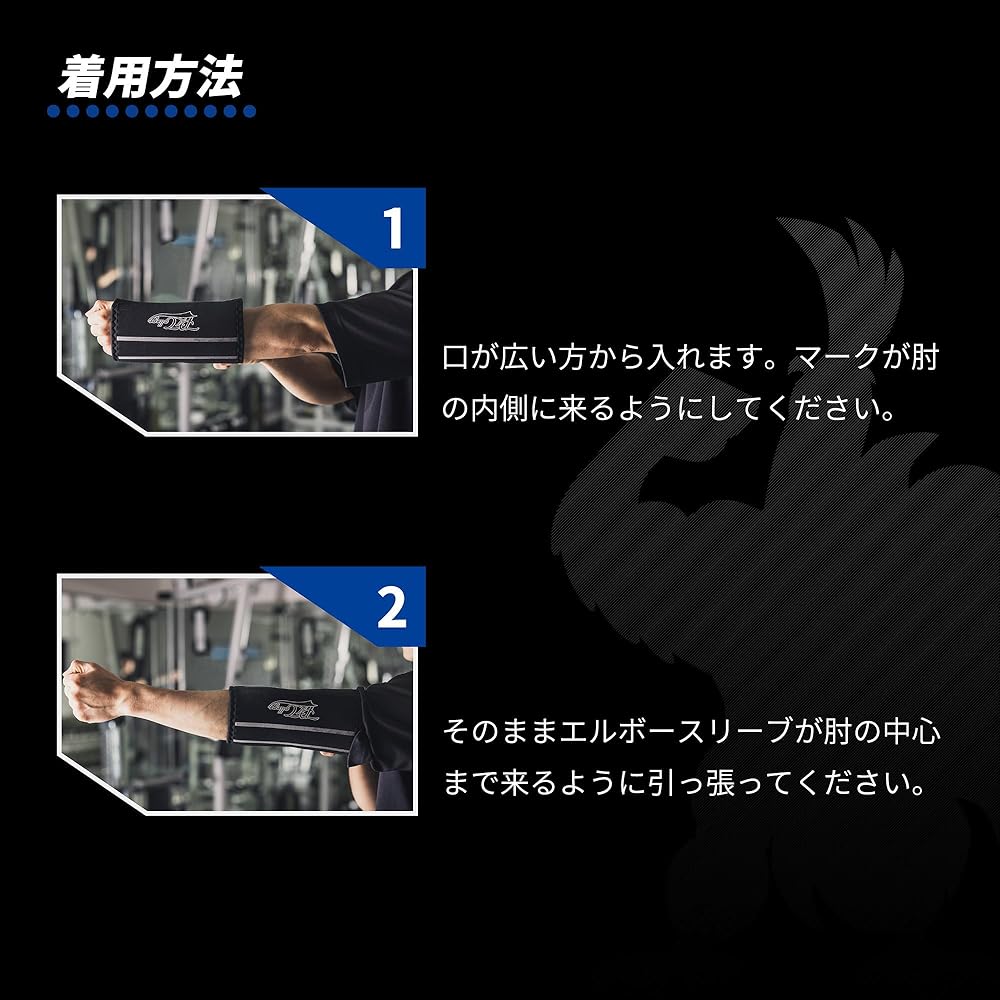 着用方法

1

口が広い方から入れます。マークが肘の内側に来るようにしてください。

2

そのままエルボースリーブが肘の中心まで来るように引っ張ってください。